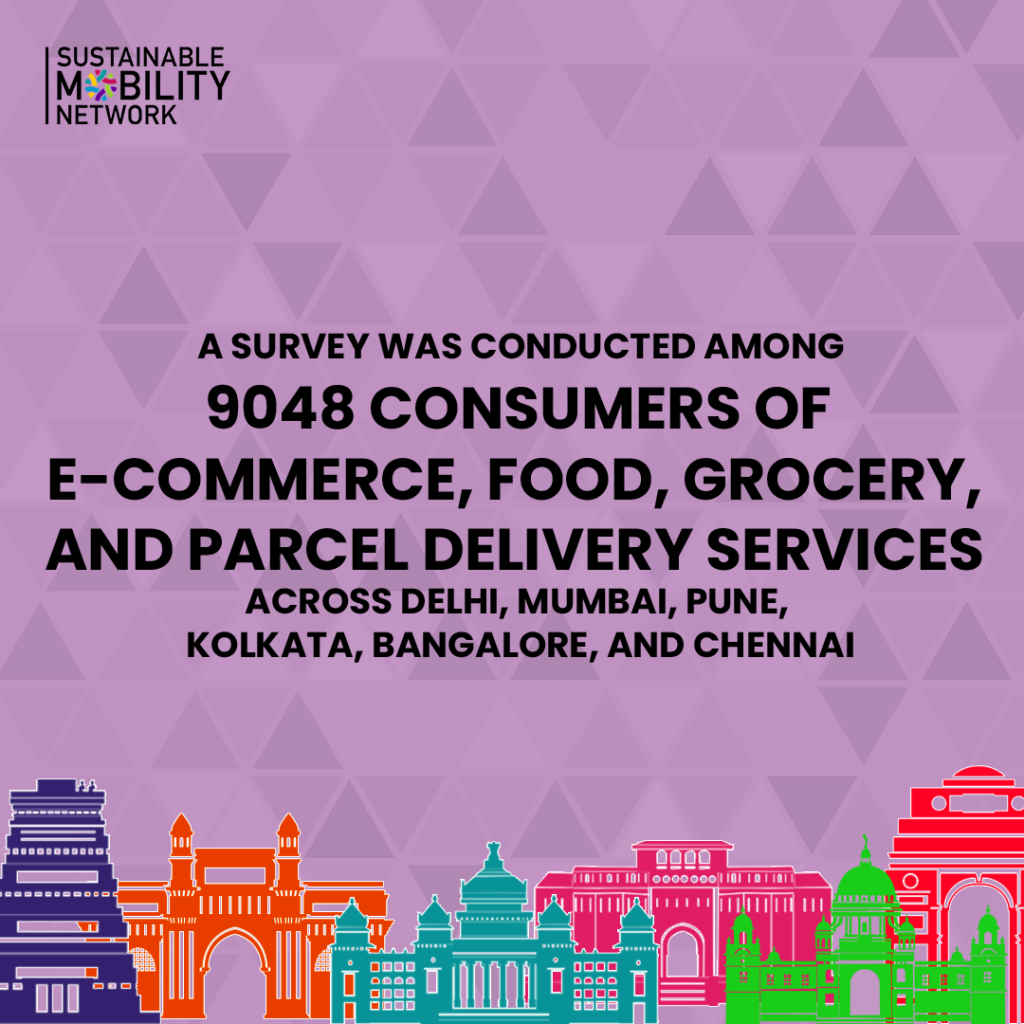 SUSTAINABLE MOBILITY NETWORK

A SURVEY WAS CONDUCTED AMONG
9048 CONSUMERS OF E-COMMERCE, FOOD, GROCERY, AND PARCEL DELIVERY SERVICES
ACROSS DELHI, MUMBAI, PUNE, KOLKATA, BANGALORE, AND CHENNAI