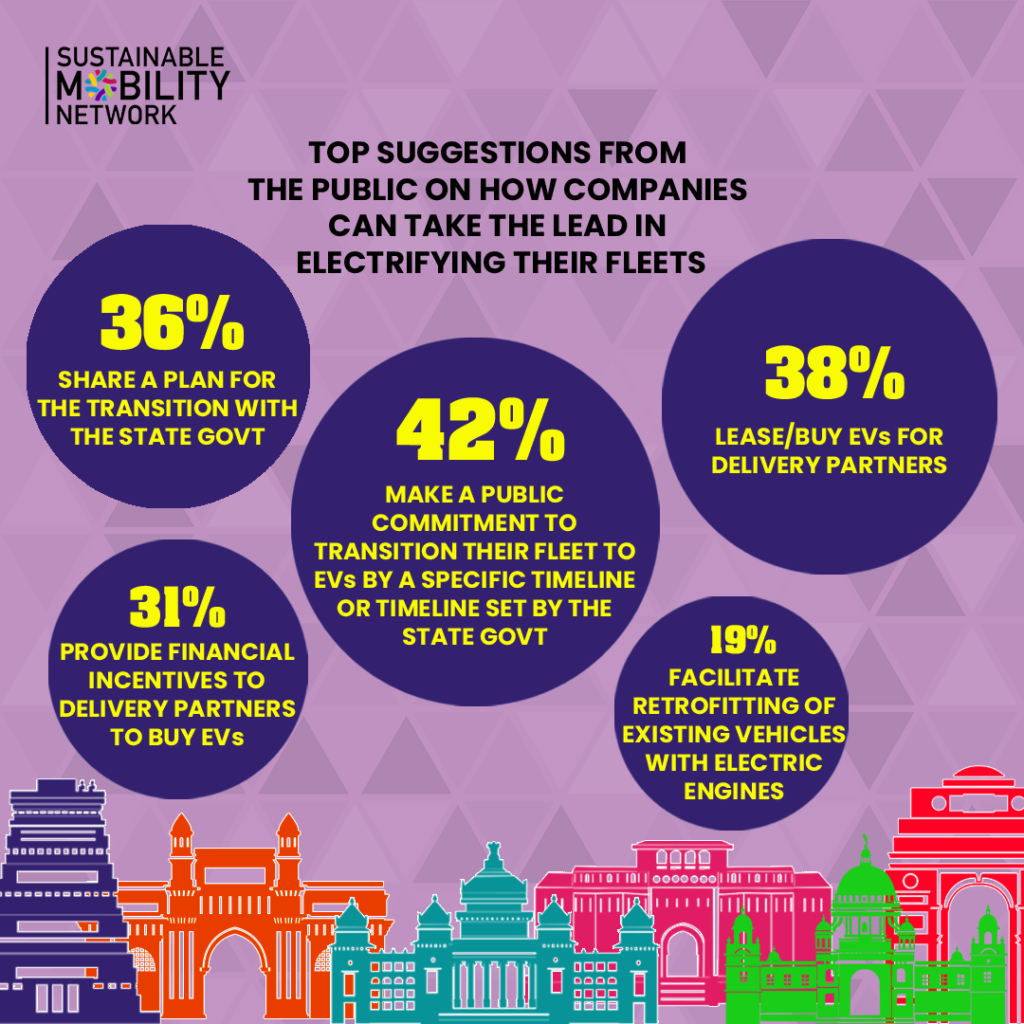 SUSTAINABLE MOBILITY NETWORK

TOP SUGGESTIONS FROM THE PUBLIC ON HOW COMPANIES CAN TAKE THE LEAD IN ELECTRIFYING THEIR FLEETS

36%
SHARE A PLAN FOR THE TRANSITION WITH THE STATE GOVT

42%
MAKE A PUBLIC COMMITMENT TO TRANSITION THEIR FLEET TO EVs BY A SPECIFIC TIMELINE OR TIMELINE SET BY THE STATE GOVT

38%
LEASE/BUY EVs FOR DELIVERY PARTNERS

31%
PROVIDE FINANCIAL INCENTIVES TO DELIVERY PARTNERS TO BUY EVs

19%
FACILITATE RETROFITTING OF EXISTING VEHICLES WITH ELECTRIC ENGINES