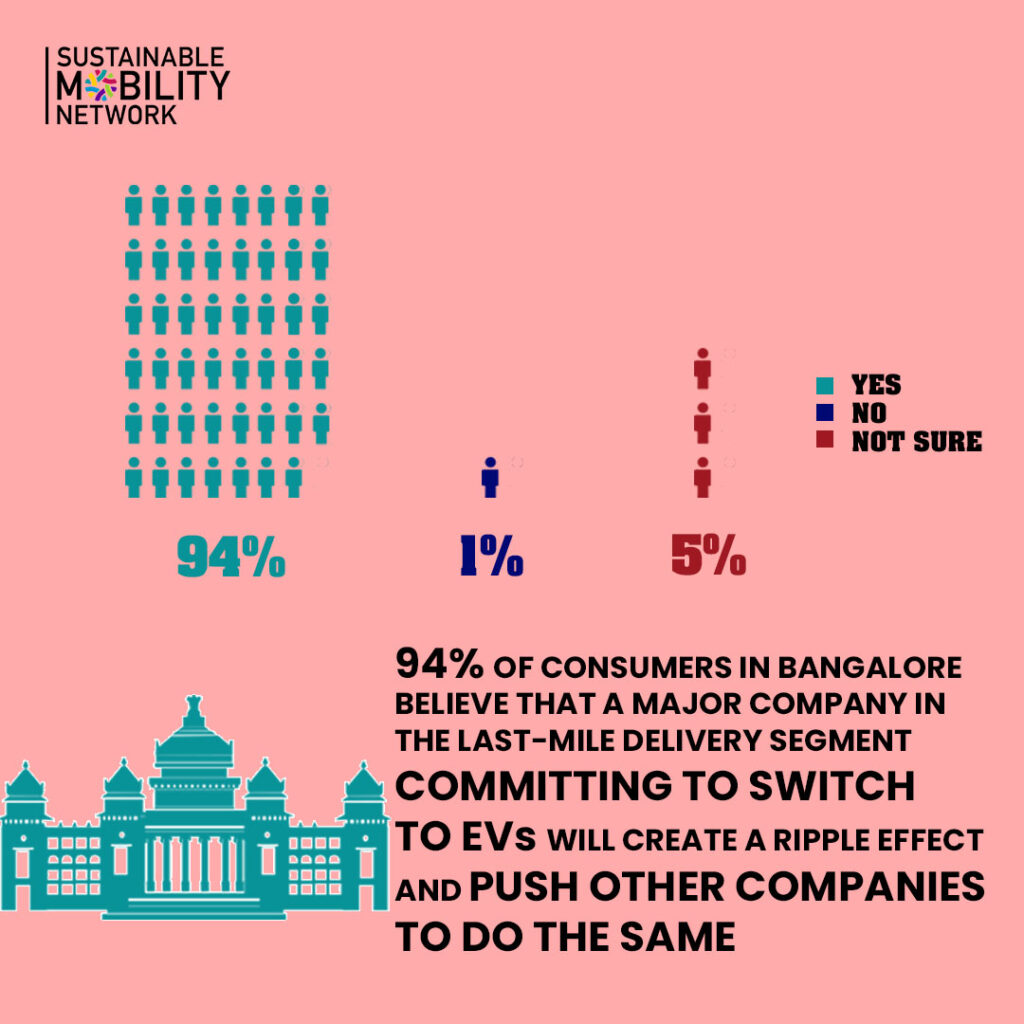 SUSTAINABLE MOBILITY NETWORK

YES
NO
NOT SURE

94%

1%

5%

94% OF CONSUMERS IN BANGALORE BELIEVE THAT A MAJOR COMPANY IN THE LAST-MILE DELIVERY SEGMENT COMMITTING TO SWITCH TO EVs WILL CREATE A RIPPLE EFFECT AND PUSH OTHER COMPANIES TO DO THE SAME