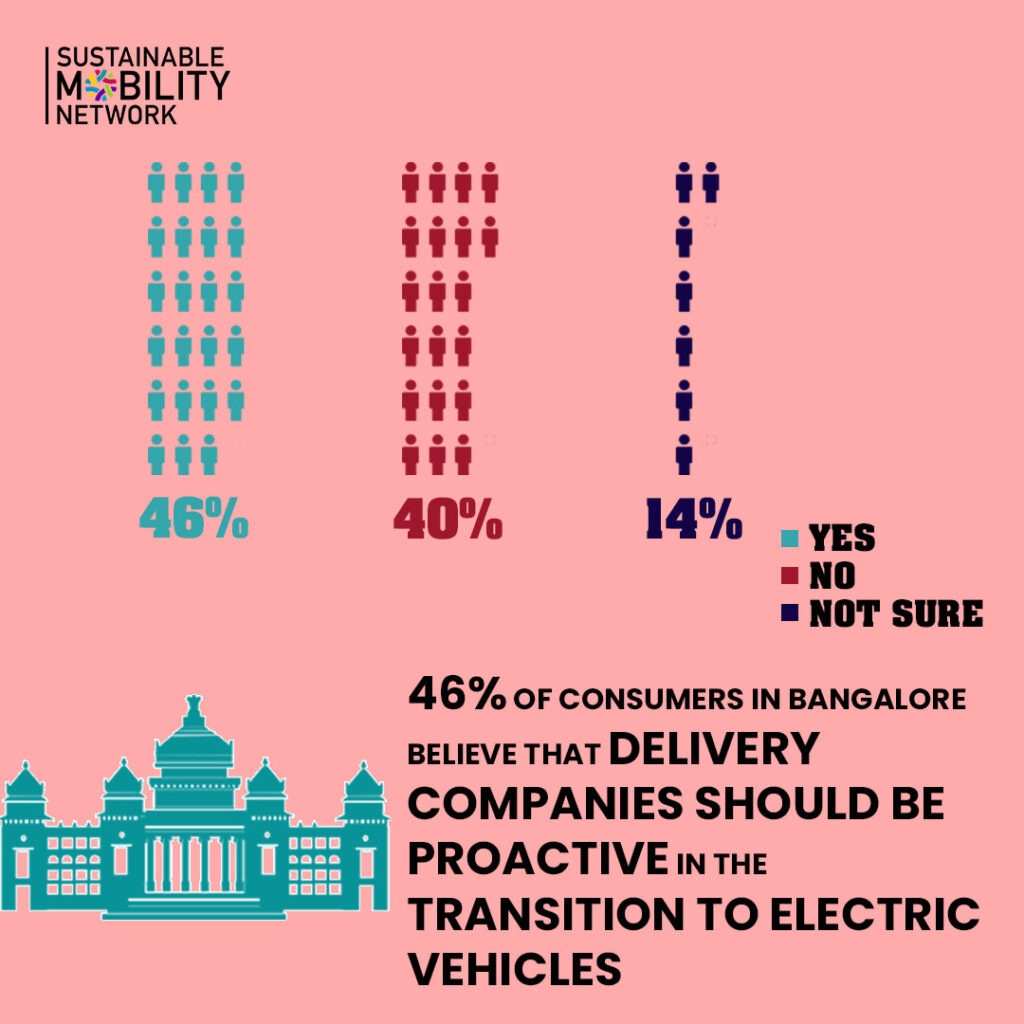 SUSTAINABLE MOBILITY NETWORK

46%

40%

14%

YES
NO
NOT SURE

46% OF CONSUMERS IN BANGALORE BELIEVE THAT DELIVERY COMPANIES SHOULD BE PROACTIVE IN THE TRANSITION TO ELECTRIC VEHICLES